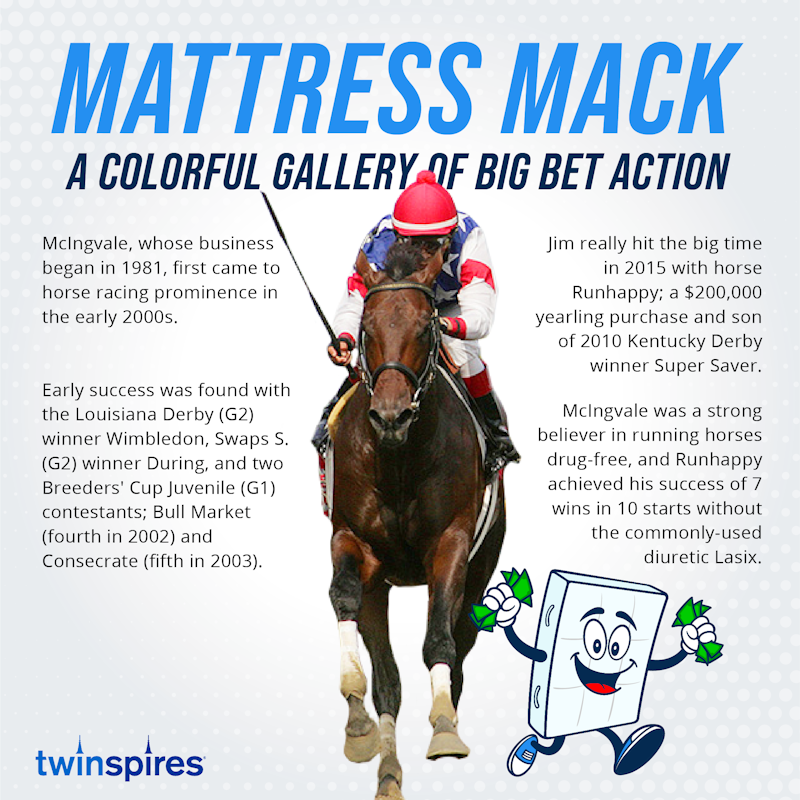 MATTRESS MACK

A COLORFUL GALLERY OF BIG BET ACTION

McIngvale, whose business began in 1981, first came to horse racing prominence in the early 2000s.

Early success was found with the Louisiana Derby (G2) winner Wimbledon, Swaps S. (G2) winner During, and two Breeders' Cup Juvenile (G1) contestants; Bull Market (fourth in 2002) and Consecrate (fifth in 2003).

Jim really hit the big time in 2015 with horse Runhappy; a $200,000 yearling purchase and son of 2010 Kentucky Derby winner Super Saver.

McIngvale was a strong believer in running horses drug-free, and Runhappy achieved his success of 7 wins in 10 starts without the commonly-used diuretic Lasix.

twinspires